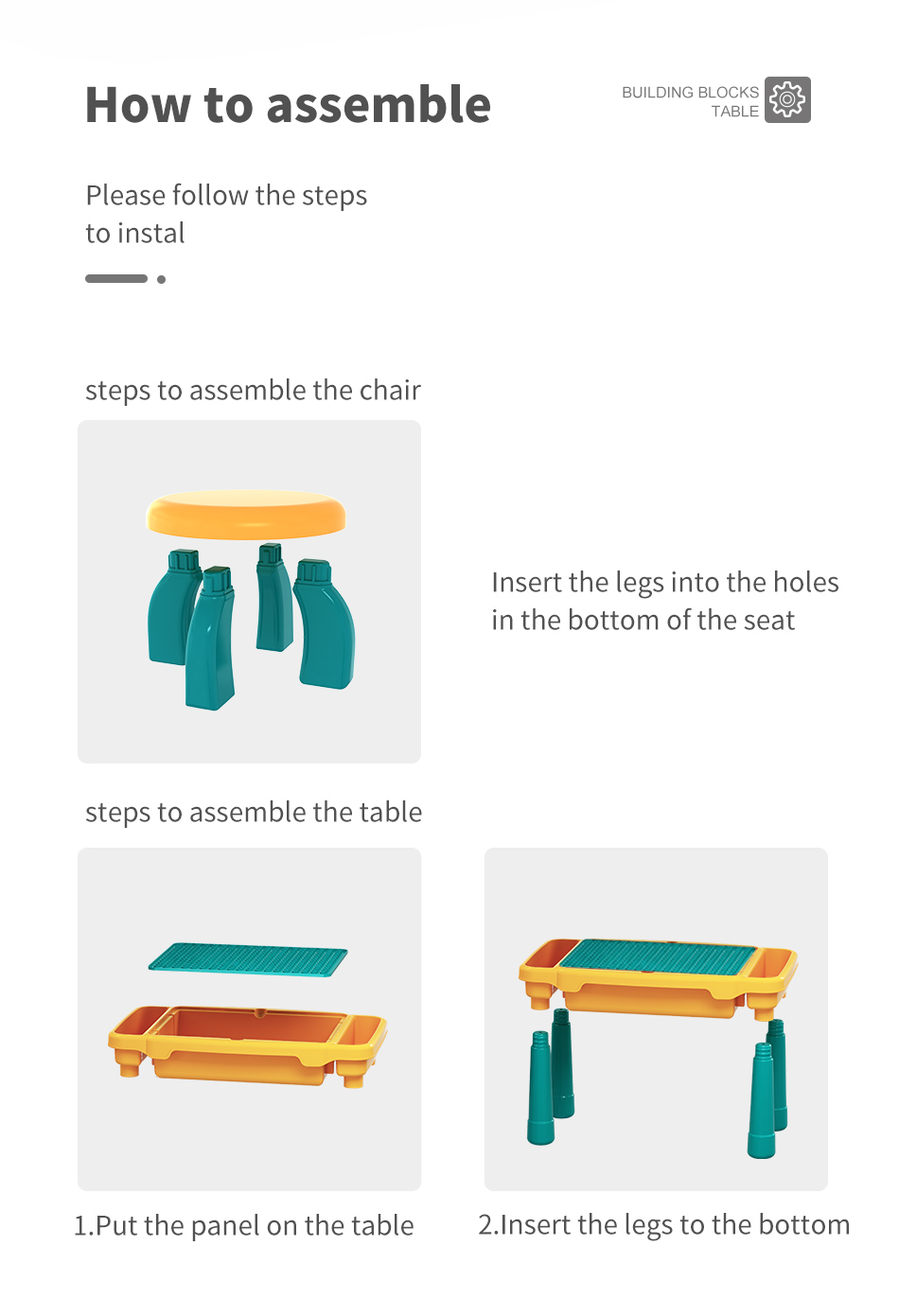 How to assemble

BUILDING BLOCKS TABLE

Please follow the steps to instal

steps to assemble the chair

Insert the legs into the holes in the bottom of the seat

steps to assemble the table

1.Put the panel on the table

2.Insert the legs to the bottom