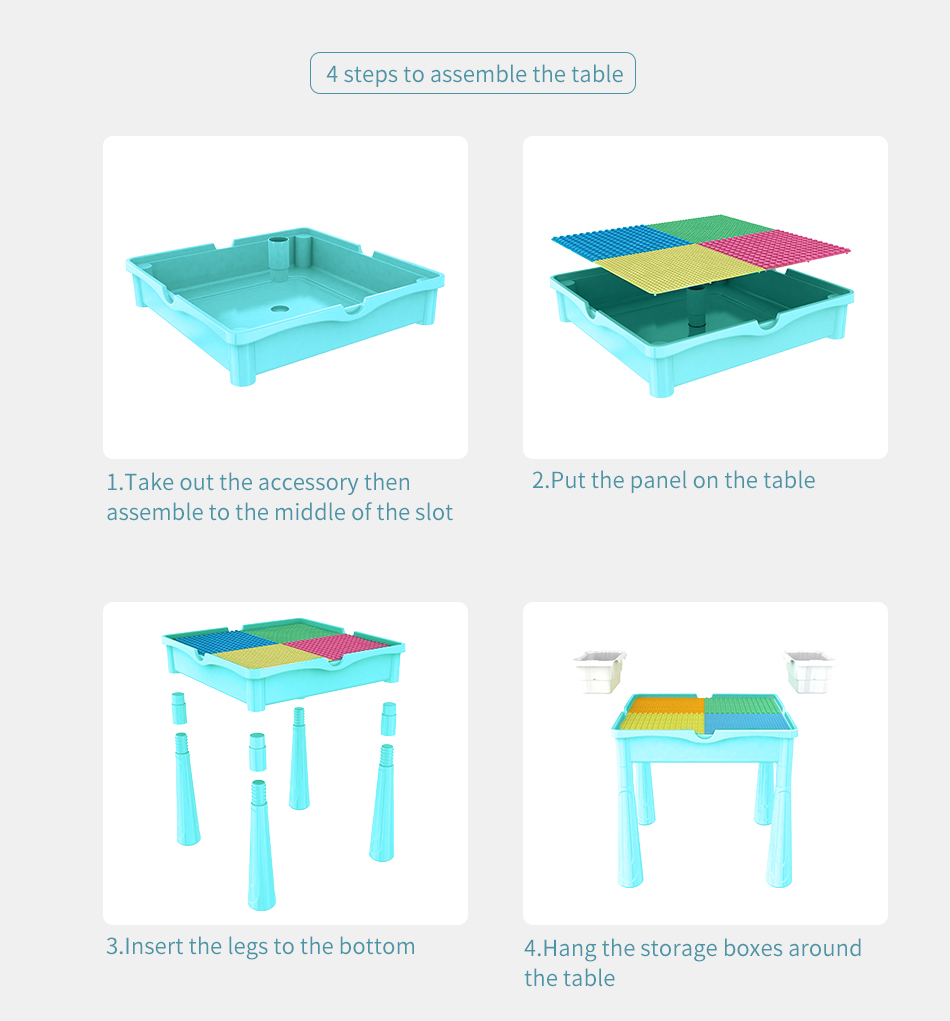 4 steps to assemble the table

1.Take out the accessory then assemble to the middle of the slot

2.Put the panel on the table

3.Insert the legs to the bottom

4.Hang the storage boxes around the table