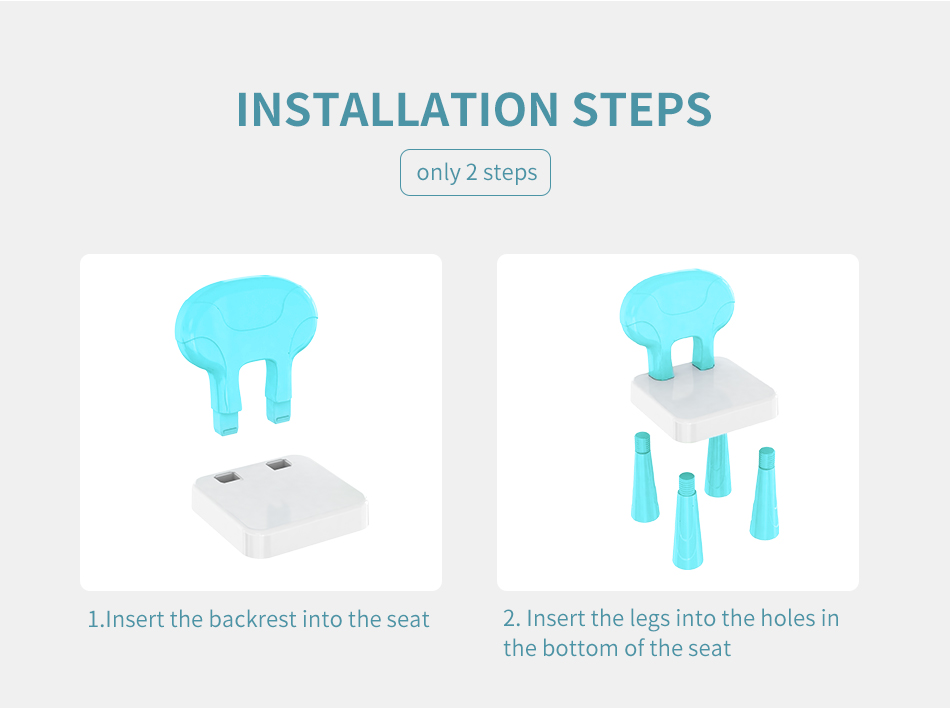 INSTALLATION STEPS

only 2 steps

1.Insert the backrest into the seat

2. Insert the legs into the holes in the bottom of the seat